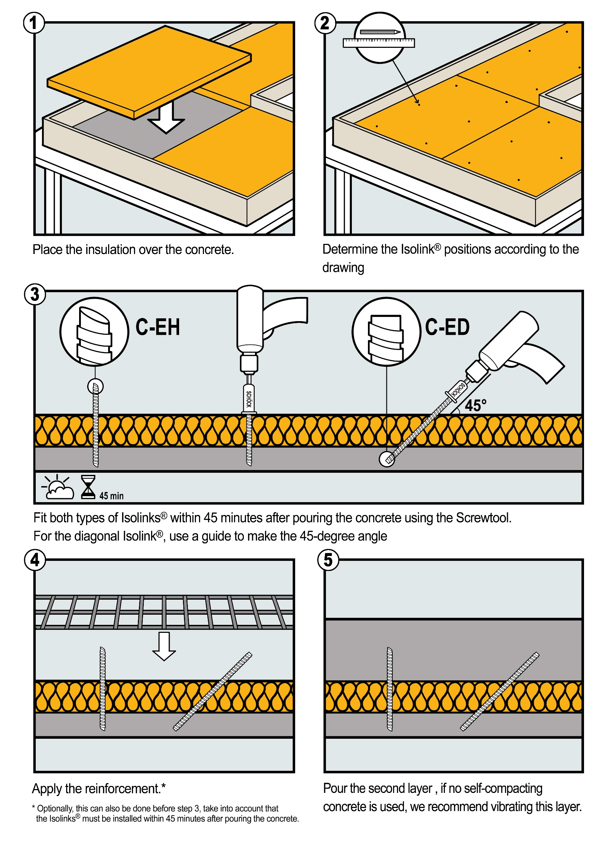 1

Place the insulation over the concrete.

2

Determine the Isolink® positions according to the drawing

3

C-EH

C-ED

SCHÖCK

45°

45 min

Fit both types of Isolinks® within 45 minutes after pouring the concrete using the Screwtool. For the diagonal Isolink®, use a guide to make the 45-degree angle

4

Apply the reinforcement.*

* Optionally, this can also be done before step 3, take into account that the Isolinks® must be installed within 45 minutes after pouring the concrete.

5

Pour the second layer , if no self-compacting concrete is used, we recommend vibrating this layer.