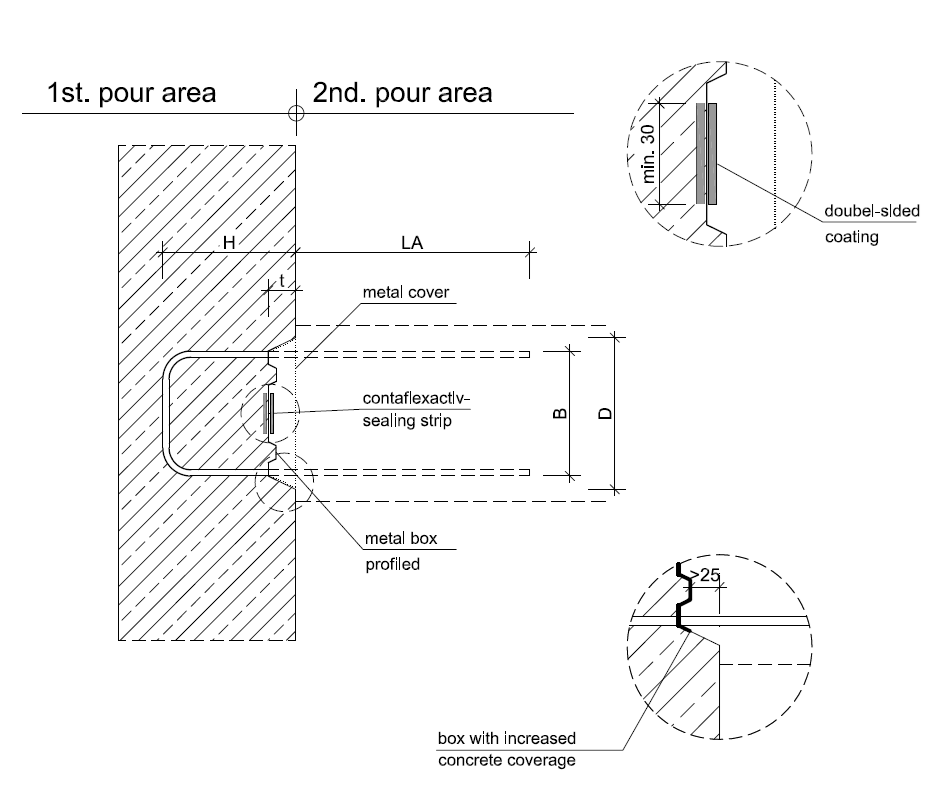 1st. pour area

2nd. pour area

min. 30

doubel-sided coating

H

LA

t

metal cover

contaflexactiv-sealing strip

B

D

metal box profiled

>25

box with increased concrete coverage